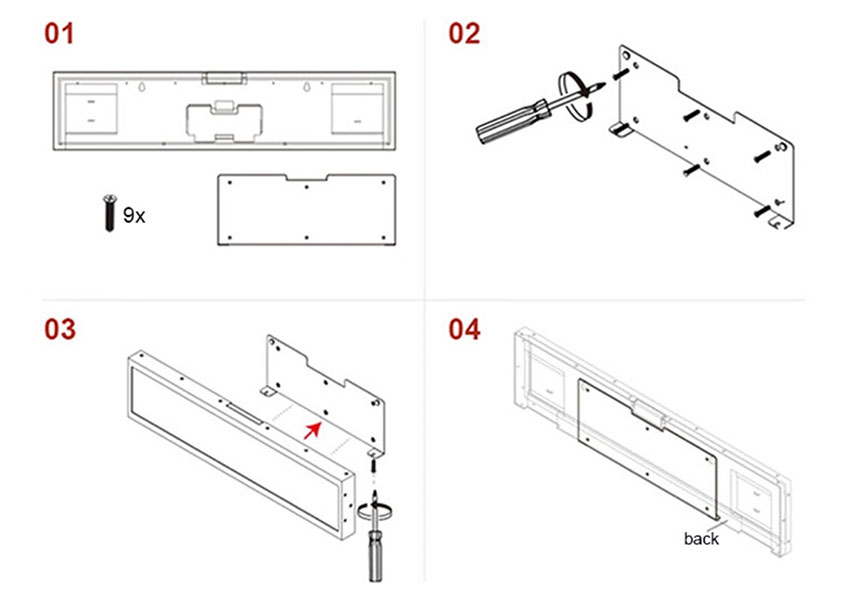 01

9x

02

03

04

back